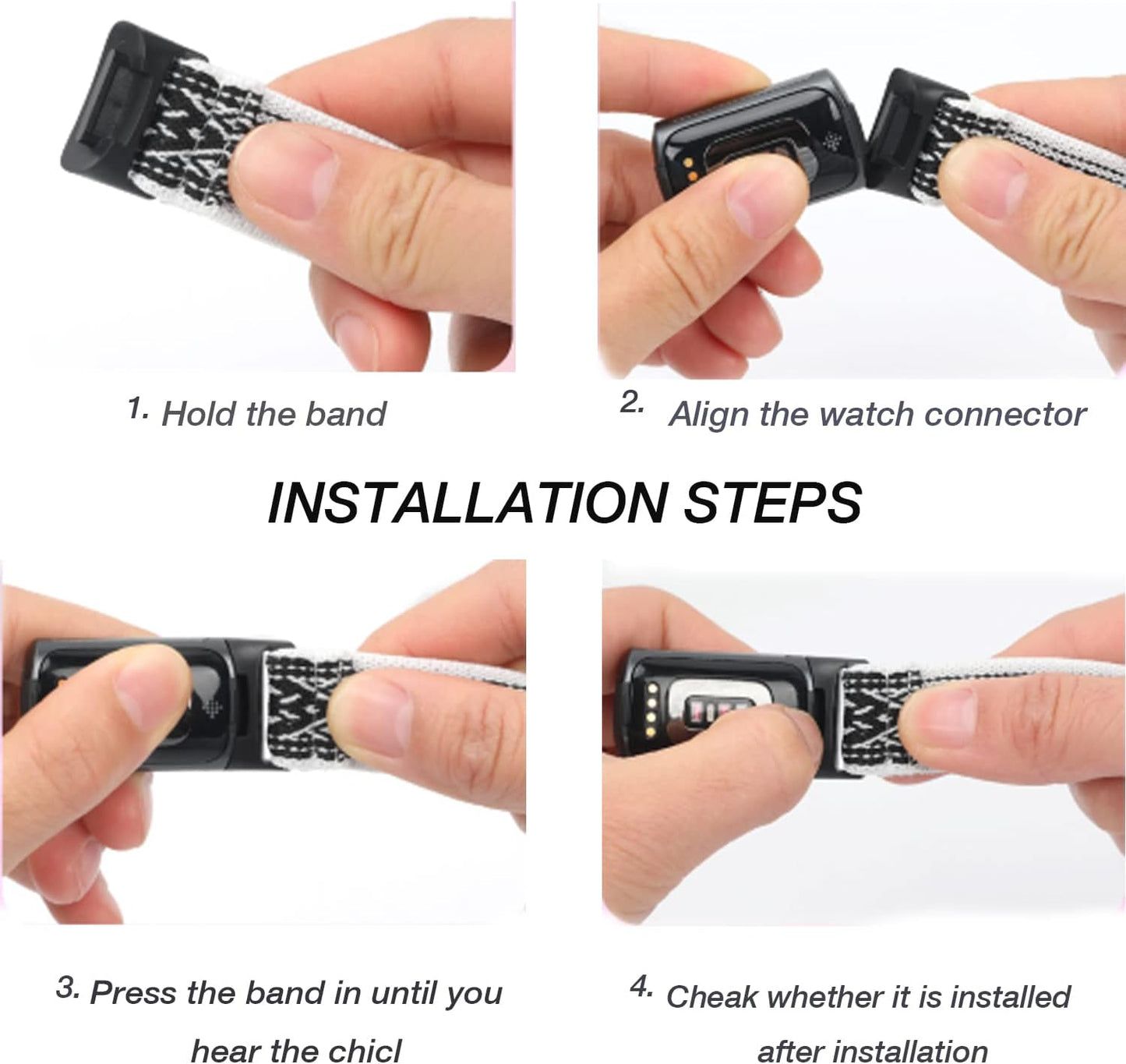 1. Hold the band

2. Align the watch connector

INSTALLATION STEPS

3. Press the band in until you hear the chicl

4. Cheak whether it is installed after installation